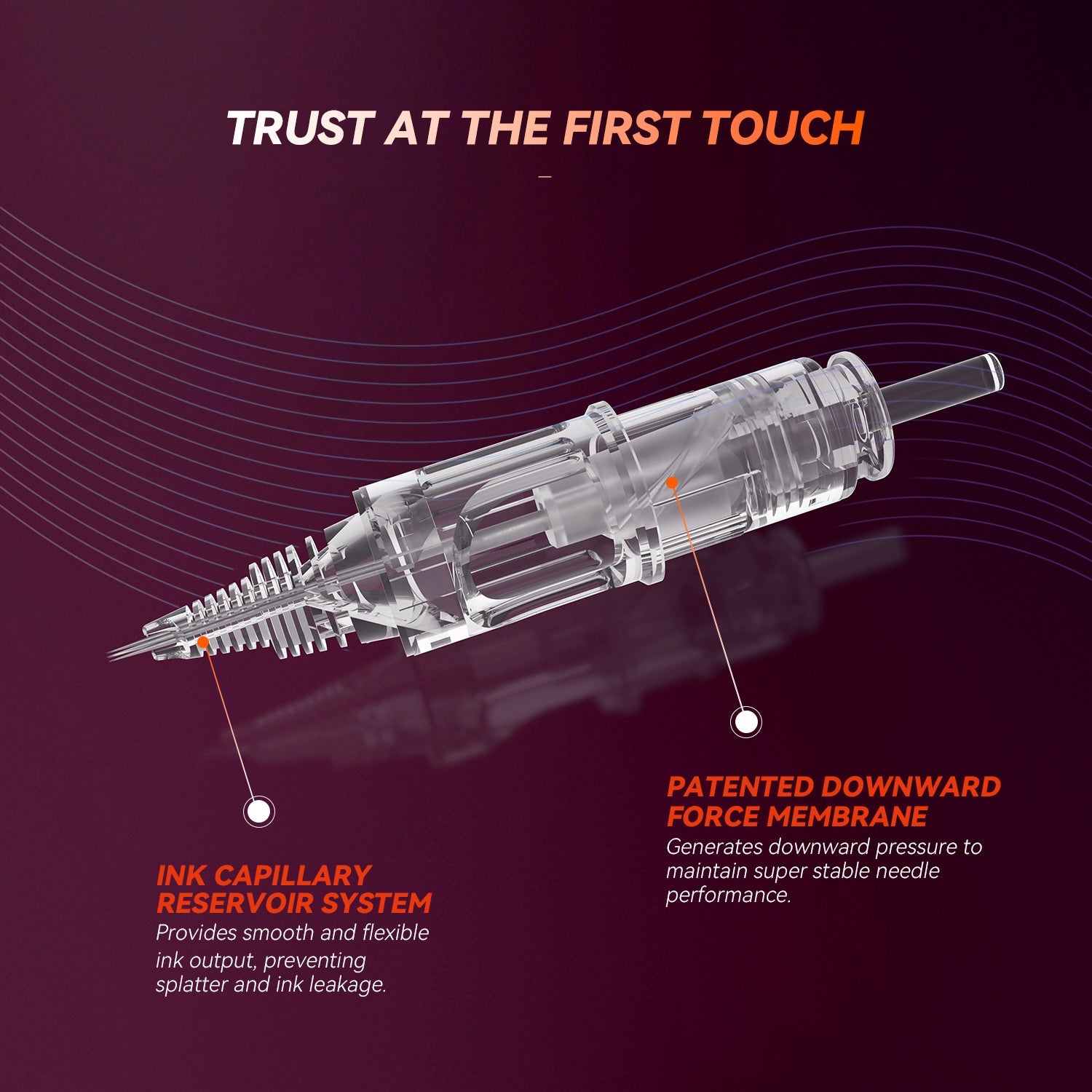 TRUST AT THE FIRST TOUCH

INK CAPILLARY RESERVOIR SYSTEM
Provides smooth and flexible ink output, preventing splatter and ink leakage.

PATENTED DOWNWARD FORCE MEMBRANE
Generates downward pressure to maintain super stable needle performance.