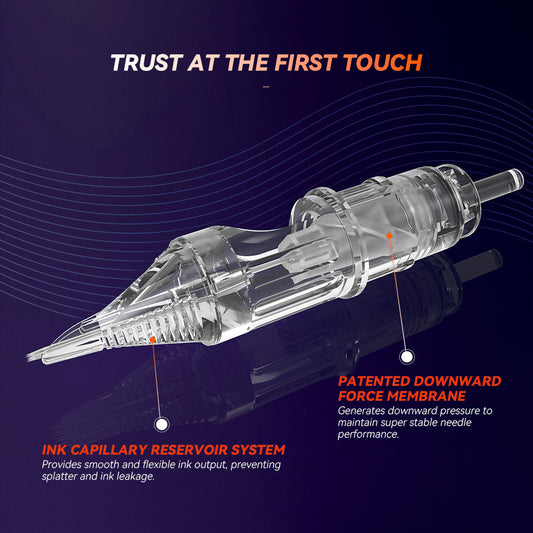 TRUST AT THE FIRST TOUCH

PATENTED DOWNWARD FORCE MEMBRANE
Generates downward pressure to maintain super stable needle performance.

INK CAPILLARY RESERVOIR SYSTEM
Provides smooth and flexible ink output, preventing splatter and ink leakage.